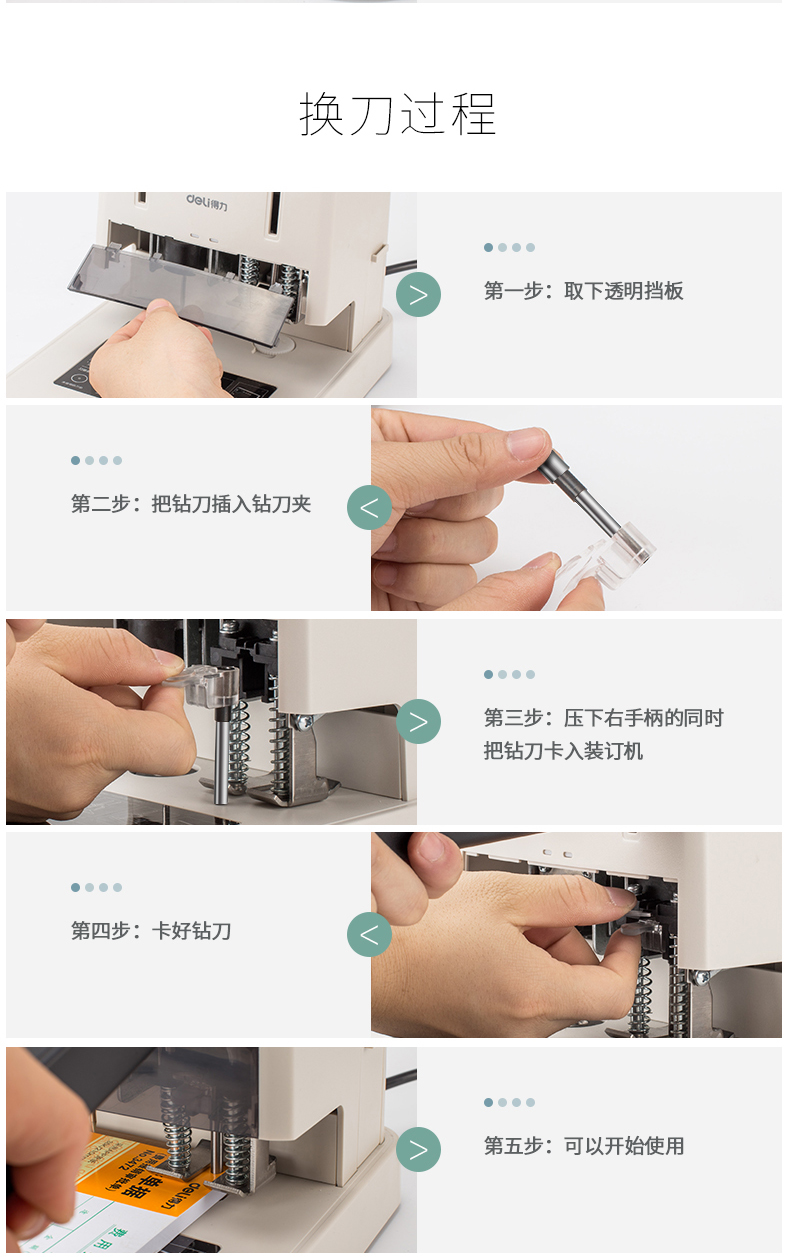 换刀过程

deli得力

第一步：取下透明挡板

第二步：把钻刀插入钻刀夹

第三步：压下右手柄的同时把钻刀卡入装订机

第四步：卡好钻刀

第五步：可以开始使用