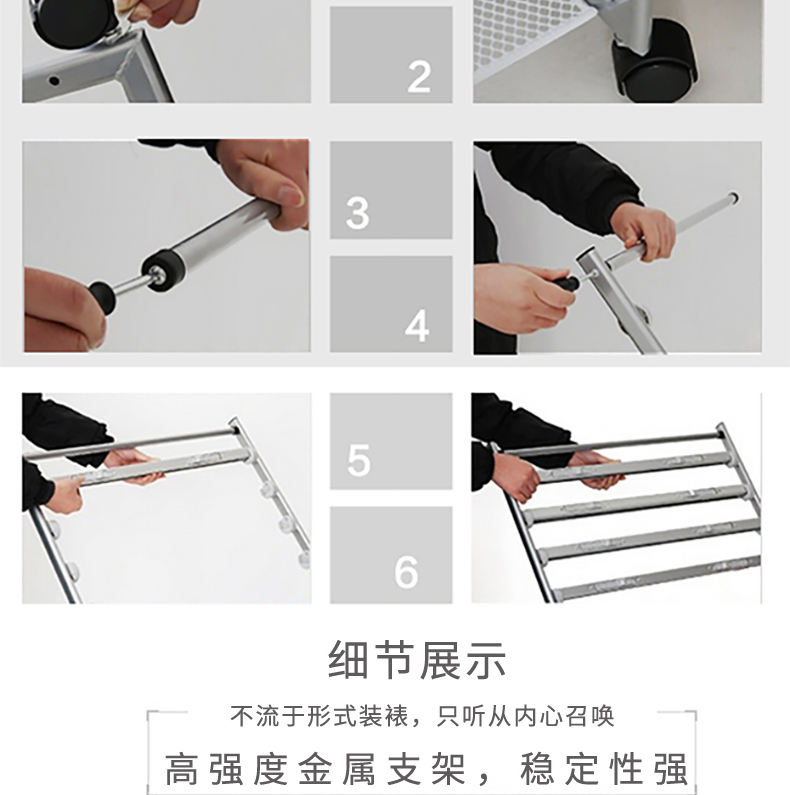 2

3

4

5

6

细节展示

不流于形式装裱，只听从内心召唤

高强度金属支架，稳定性强